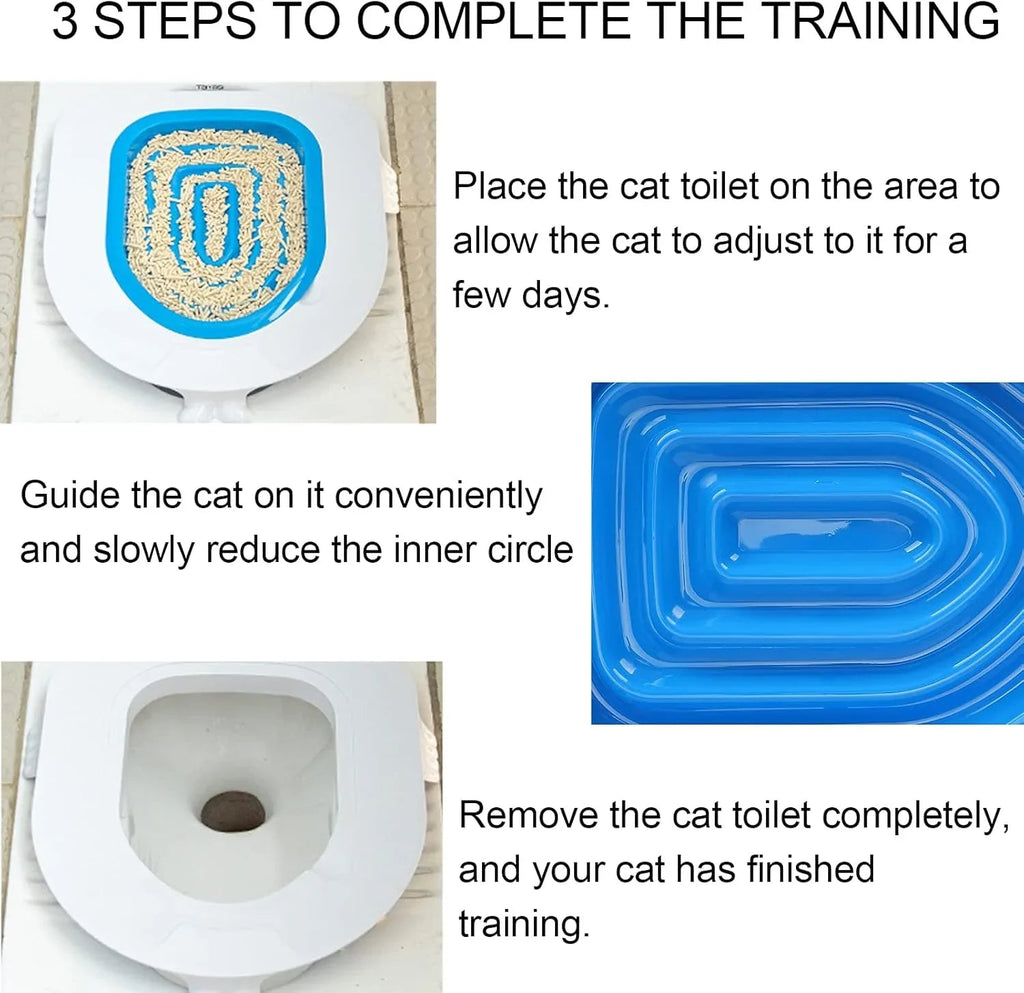 3 STEPS TO COMPLETE THE TRAINING

Place the cat toilet on the area to allow the cat to adjust to it for a few days.

Guide the cat on it conveniently and slowly reduce the inner circle

Remove the cat toilet completely, and your cat has finished training.