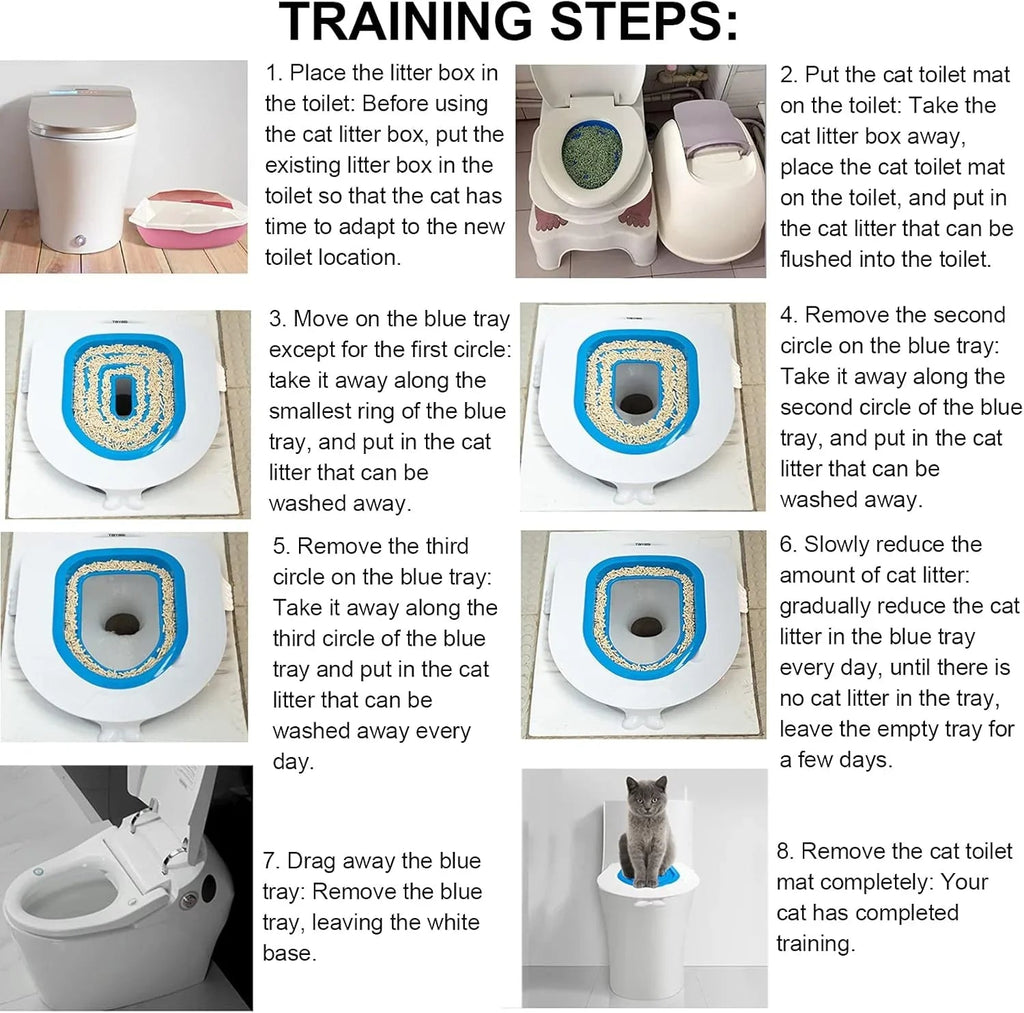 TRAINING STEPS:

1. Place the litter box in the toilet: Before using the cat litter box, put the existing litter box in the toilet so that the cat has time to adapt to the new toilet location.

2. Put the cat toilet mat on the toilet: Take the cat litter box away, place the cat toilet mat on the toilet, and put in the cat litter that can be flushed into the toilet.

3. Move on the blue tray except for the first circle: take it away along the smallest ring of the blue tray, and put in the cat litter that can be washed away.

4. Remove the second circle on the blue tray: Take it away along the second circle of the blue tray, and put in the cat litter that can be washed away.

5. Remove the third circle on the blue tray: Take it away along the third circle of the blue tray and put in the cat litter that can be washed away every day.

6. Slowly reduce the amount of cat litter: gradually reduce the cat litter in the blue tray every day, until there is no cat litter in the tray, leave the empty tray for a few days.

7. Drag away the blue tray: Remove the blue tray, leaving the white base.

8. Remove the cat toilet mat completely: Your cat has completed training.