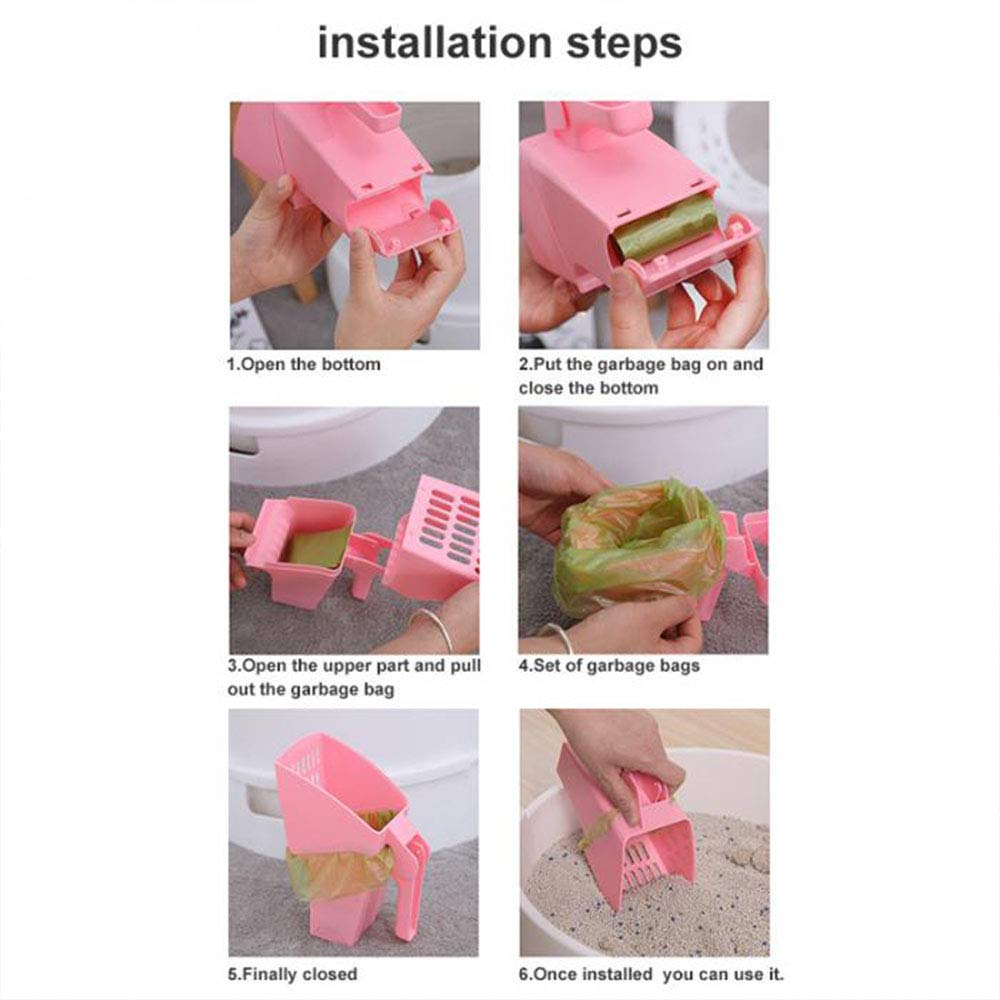 installation steps

1.Open the bottom

2.Put the garbage bag on and close the bottom

3.Open the upper part and pull out the garbage bag

4.Set of garbage bags

5.Finally closed

6.Once installed you can use it.