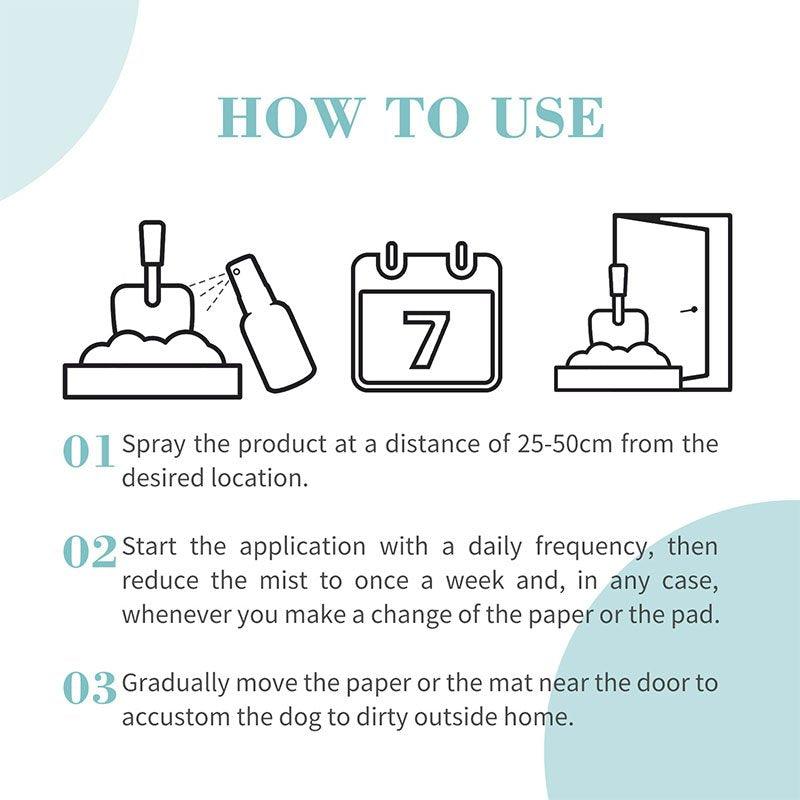 HOW TO USE

7

01 Spray the product at a distance of 25-50cm from the desired location.

02 Start the application with a daily frequency, then reduce the mist to once a week and, in any case, whenever you make a change of the paper or the pad.

03 Gradually move the paper or the mat near the door to accustom the dog to dirty outside home.