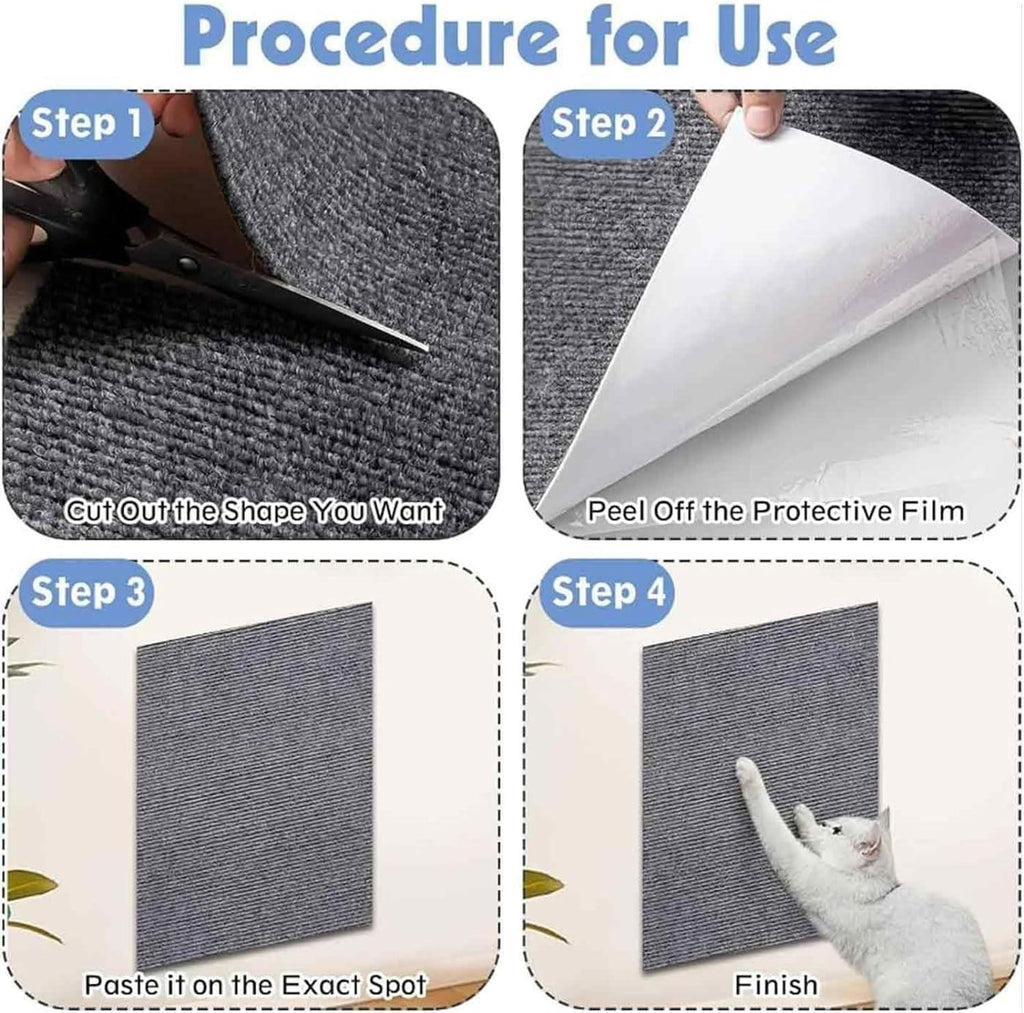 Procedure for Use

Step 1

Cut Out the Shape You Want

Step 2

Peel Off the Protective Film

Step 3

Paste it on the Exact Spot

Step 4

Finish