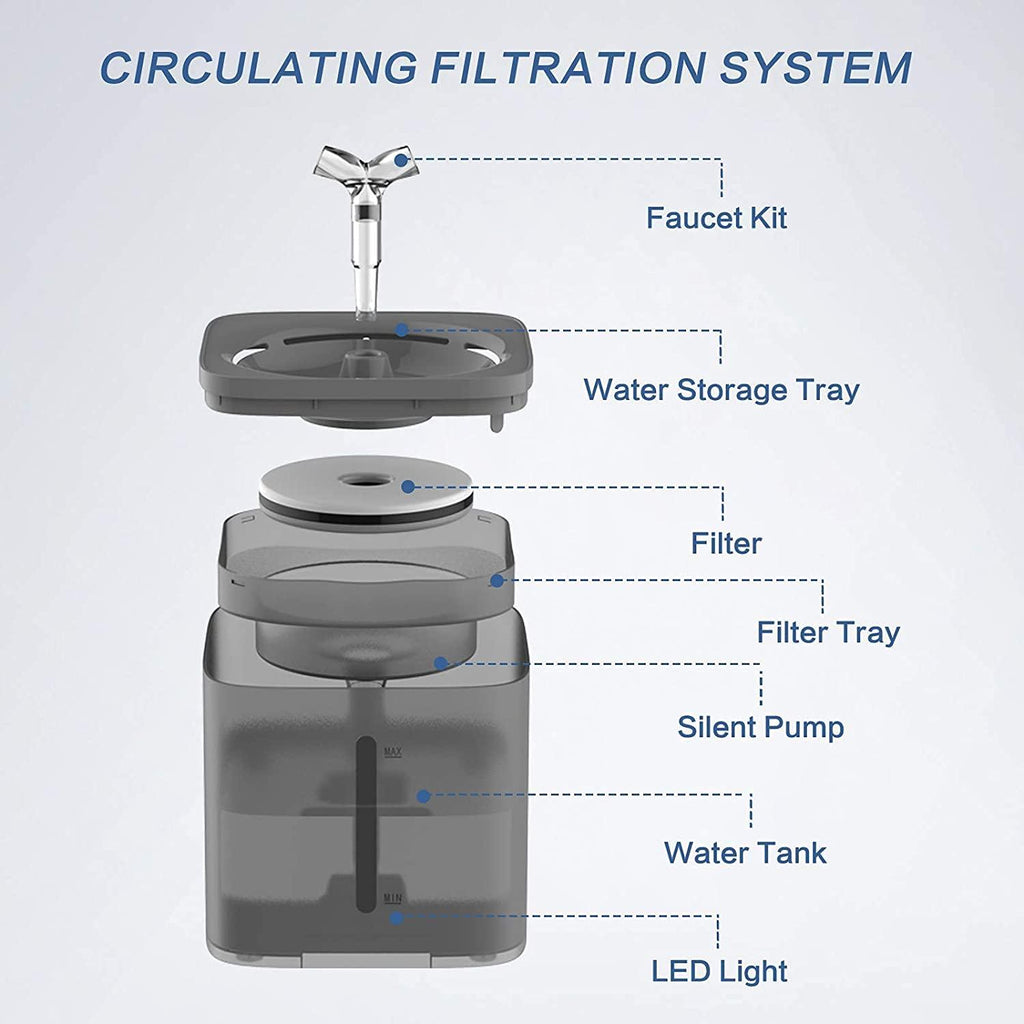 CIRCULATING FILTRATION SYSTEM

Faucet Kit

Water Storage Tray

Filter

Filter Tray

Silent Pump

MAX

Water Tank

MIN

LED Light