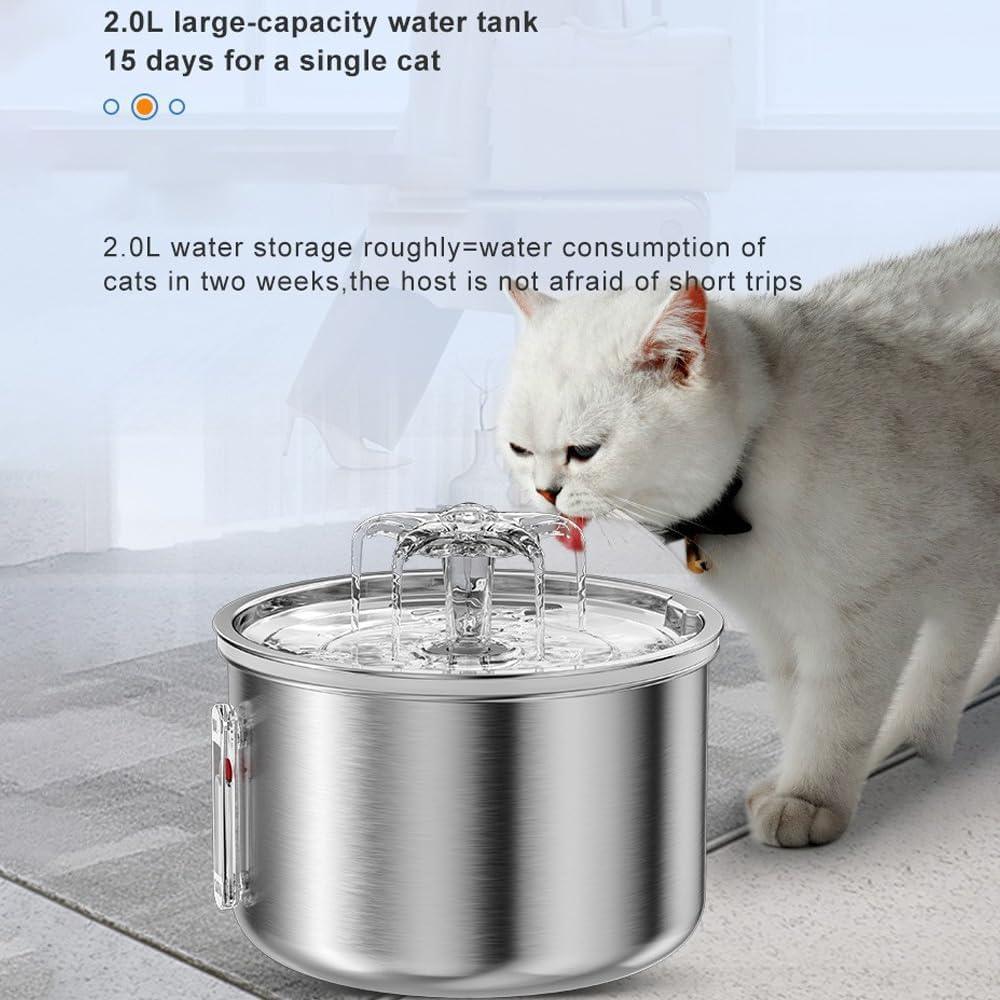 2.0L large-capacity water tank
15 days for a single cat

2.0L water storage roughly=water consumption of cats in two weeks,the host is not afraid of short trips