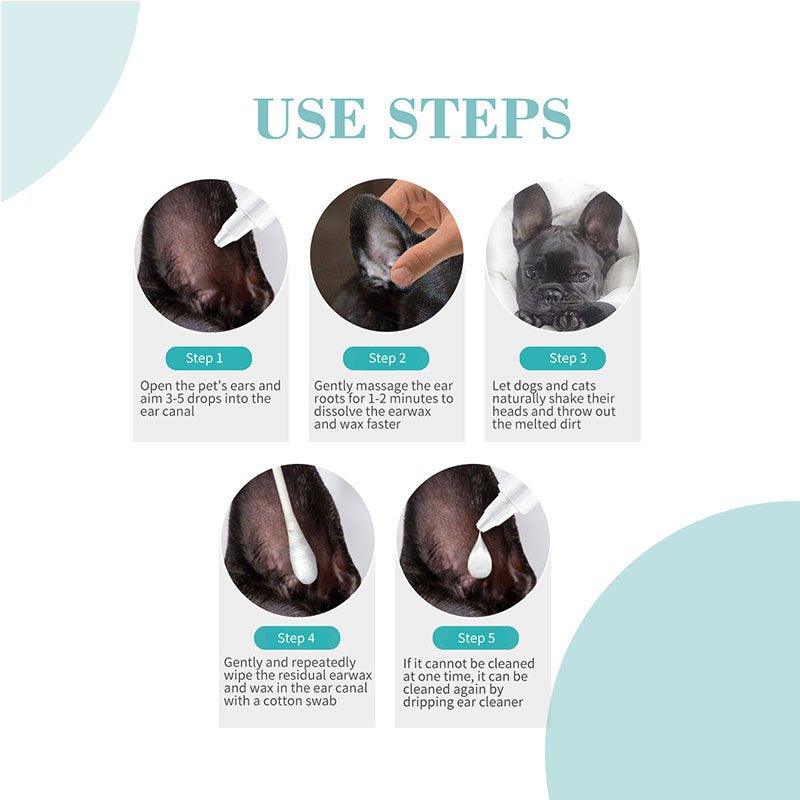 USE STEPS

Step 1

Open the pet's ears and aim 3-5 drops into the ear canal

Step 2

Gently massage the ear roots for 1-2 minutes to dissolve the earwax and wax faster

Step 3

Let dogs and cats naturally shake their heads and throw out the melted dirt

Step 4

Gently and repeatedly wipe the residual earwax and wax in the ear canal with a cotton swab

Step 5

If it cannot be cleaned at one time, it can be cleaned again by dripping ear cleaner