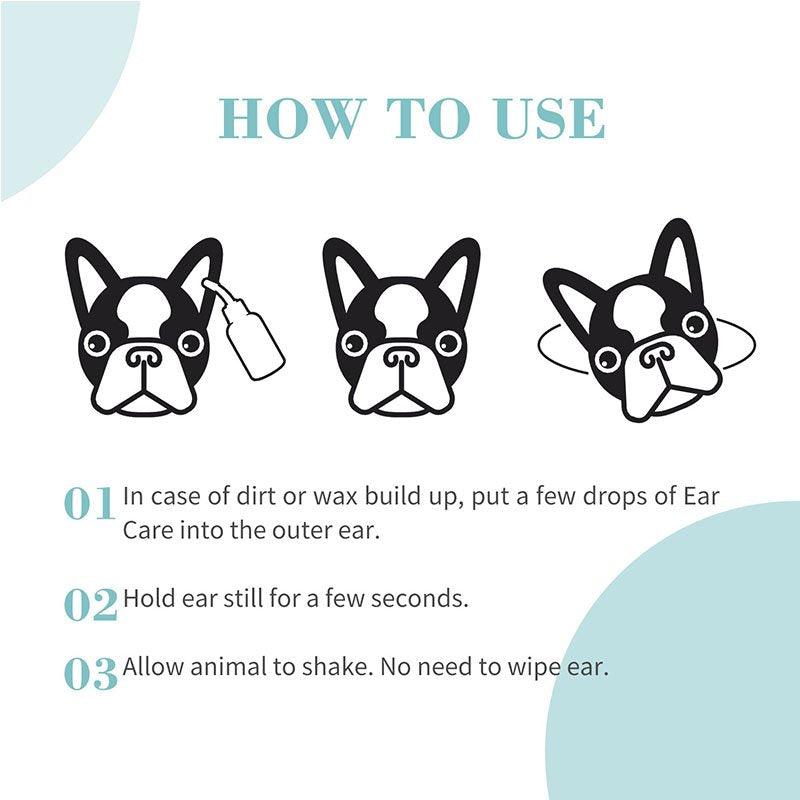 HOW TO USE

01 In case of dirt or wax build up, put a few drops of Ear Care into the outer ear.

02 Hold ear still for a few seconds.

03 Allow animal to shake. No need to wipe ear.