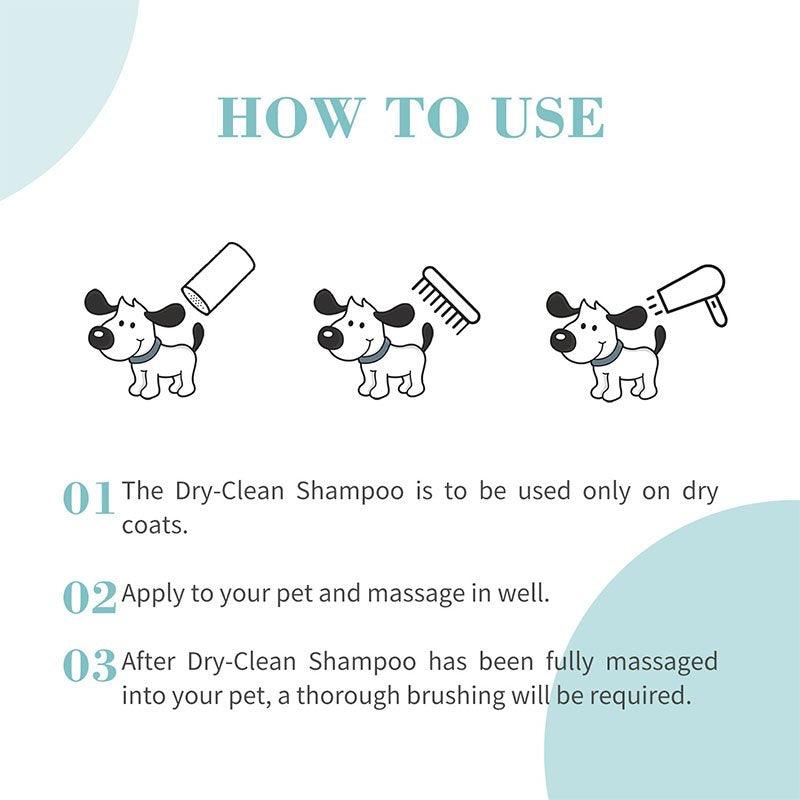 HOW TO USE

01 The Dry-Clean Shampoo is to be used only on dry coats.

02 Apply to your pet and massage in well.

03 After Dry-Clean Shampoo has been fully massaged into your pet, a thorough brushing will be required.