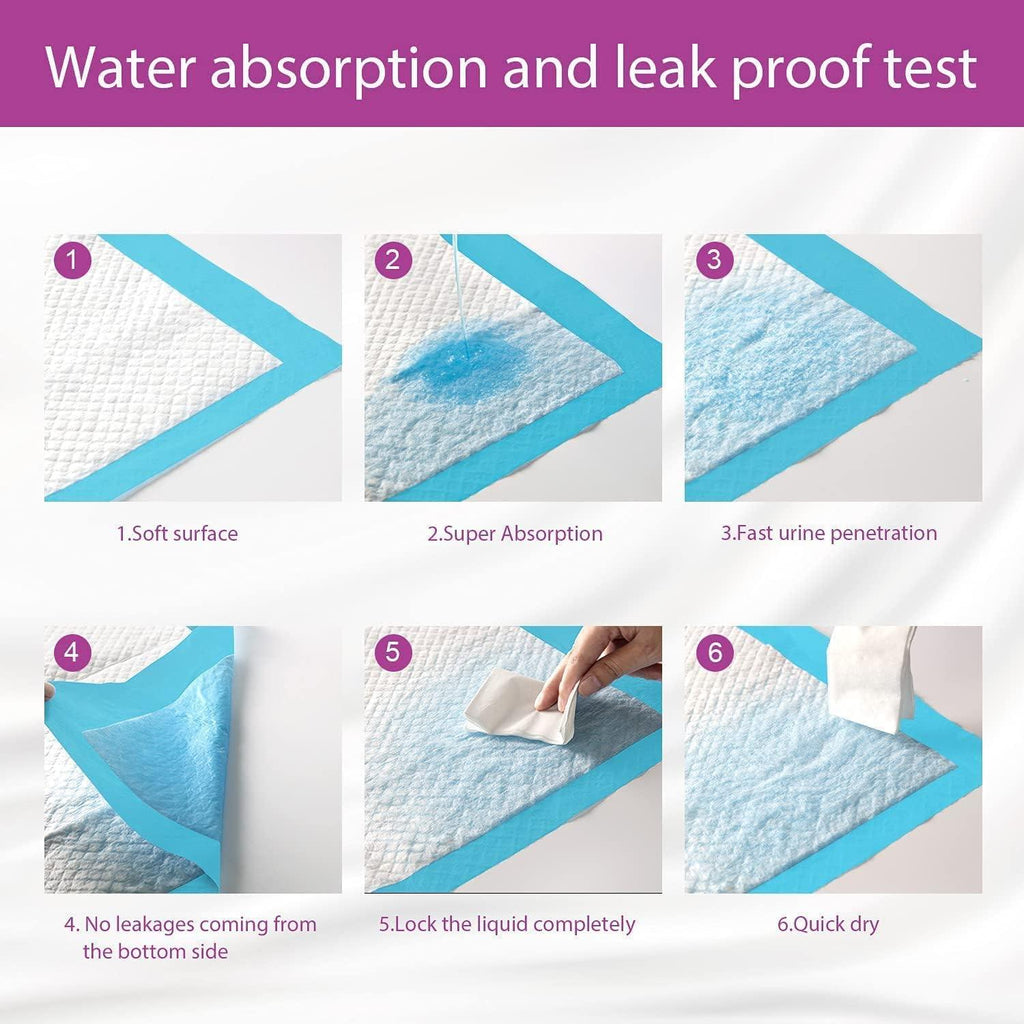 Water absorption and leak proof test

1

1.Soft surface

2

2.Super Absorption

3

3.Fast urine penetration

4

4. No leakages coming from the bottom side

5

5.Lock the liquid completely

6

6.Quick dry