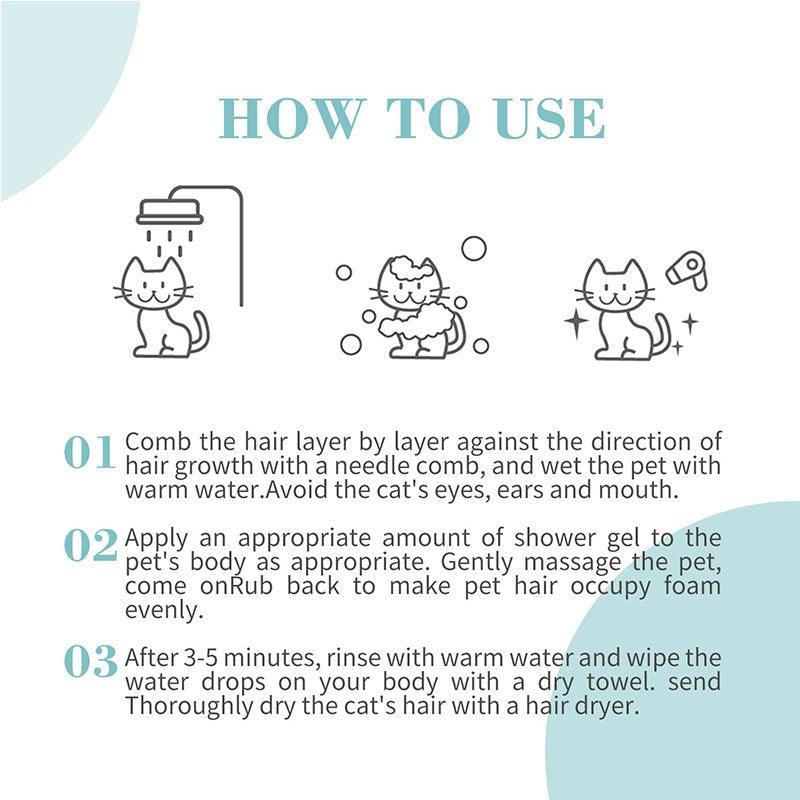 HOW TO USE

01 Comb the hair layer by layer against the direction of hair growth with a needle comb, and wet the pet with warm water.Avoid the cat's eyes, ears and mouth.

02 Apply an appropriate amount of shower gel to the pet's body as appropriate. Gently massage the pet, come onRub back to make pet hair occupy foam evenly.

03 After 3-5 minutes, rinse with warm water and wipe the water drops on your body with a dry towel. send Thoroughly dry the cat's hair with a hair dryer.