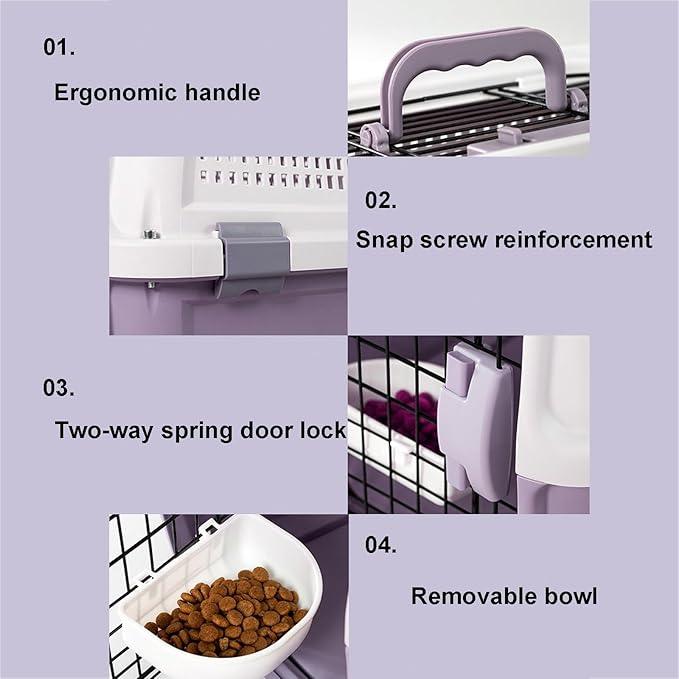 01.

Ergonomic handle

02.

Snap screw reinforcement

03.

Two-way spring door lock

04.

Removable bowl