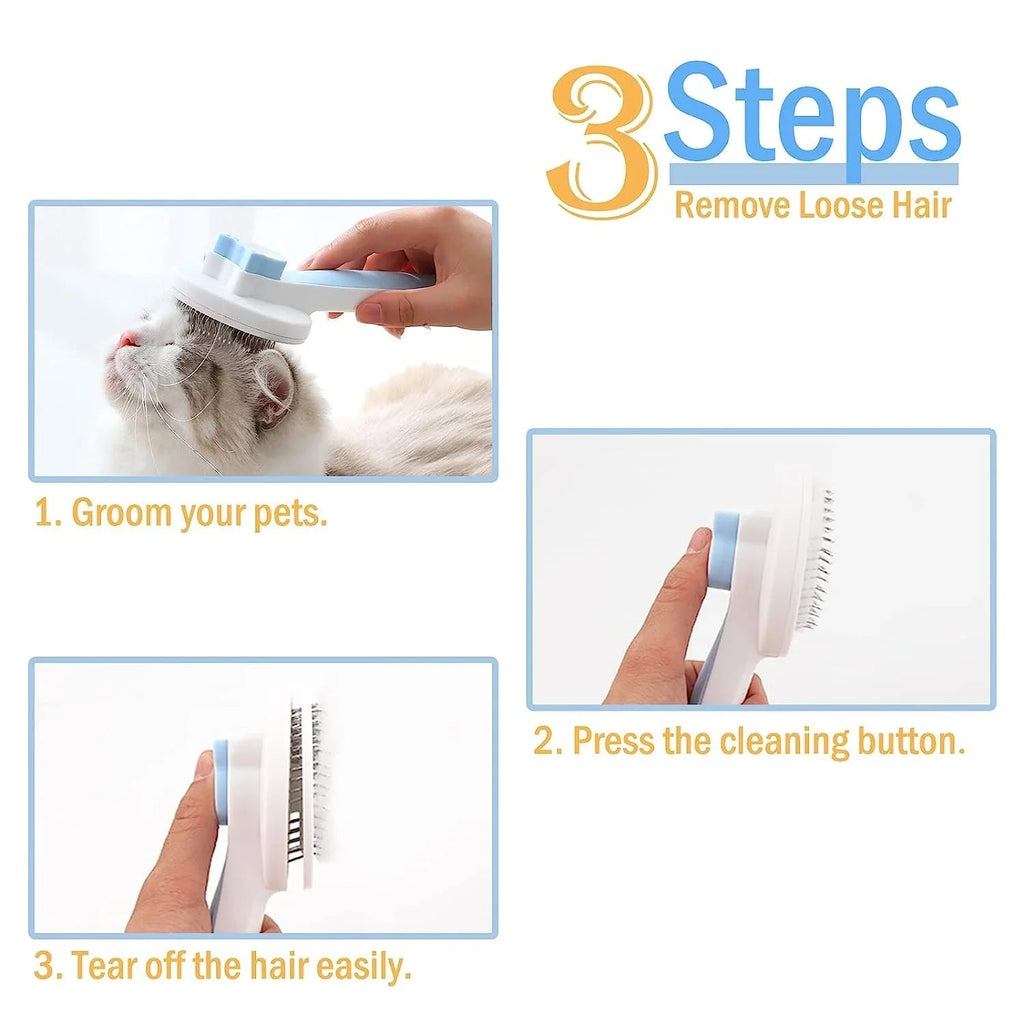 3 Steps
Remove Loose Hair

1. Groom your pets.

2. Press the cleaning button.

3. Tear off the hair easily.