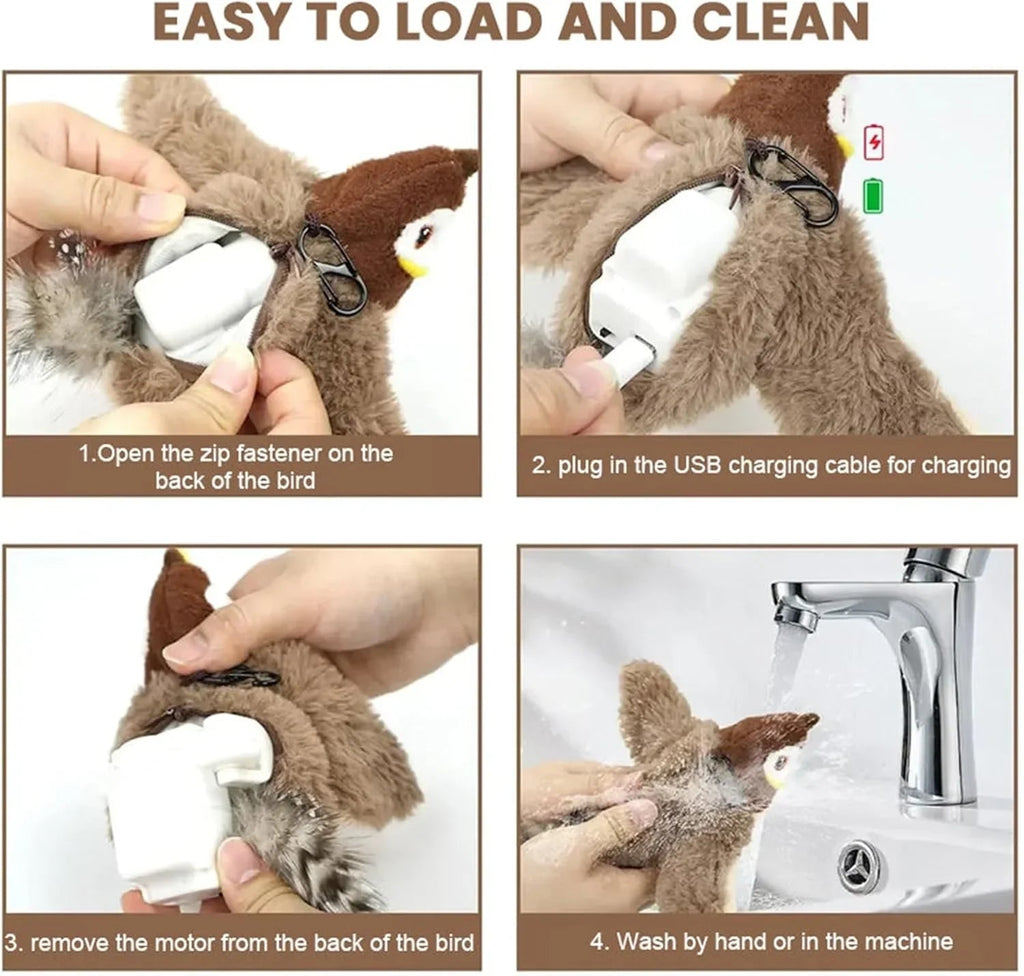 EASY TO LOAD AND CLEAN

1.Open the zip fastener on the back of the bird

2. plug in the USB charging cable for charging

3. remove the motor from the back of the bird

4. Wash by hand or in the machine