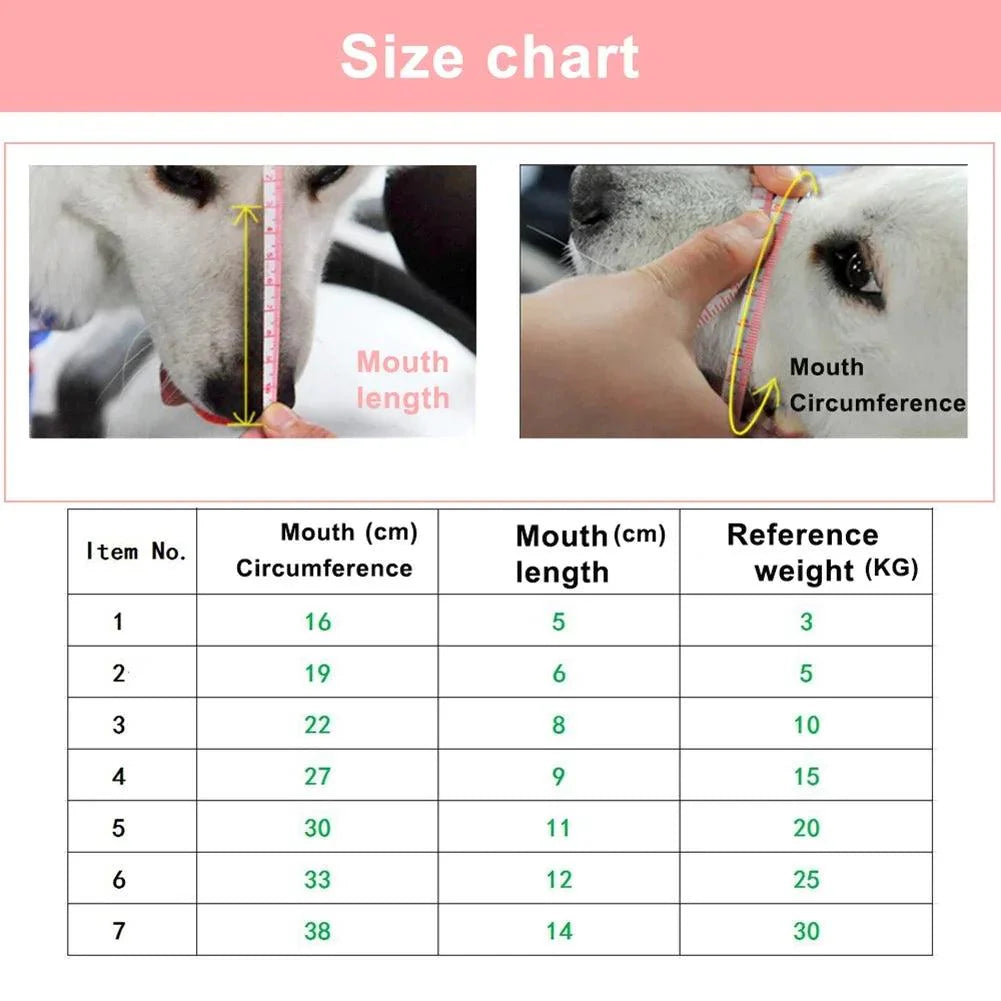 Size chart

Mouth length

Mouth Circumference

| Item No. | Mouth (cm) Circumference | Mouth (cm) length | Reference weight (KG) |
|---|---|---|---|
| 1 | 16 | 5 | 3 |
| 2 | 19 | 6 | 5 |
| 3 | 22 | 8 | 10 |
| 4 | 27 | 9 | 15 |
| 5 | 30 | 11 | 20 |
| 6 | 33 | 12 | 25 |
| 7 | 38 | 14 | 30 |