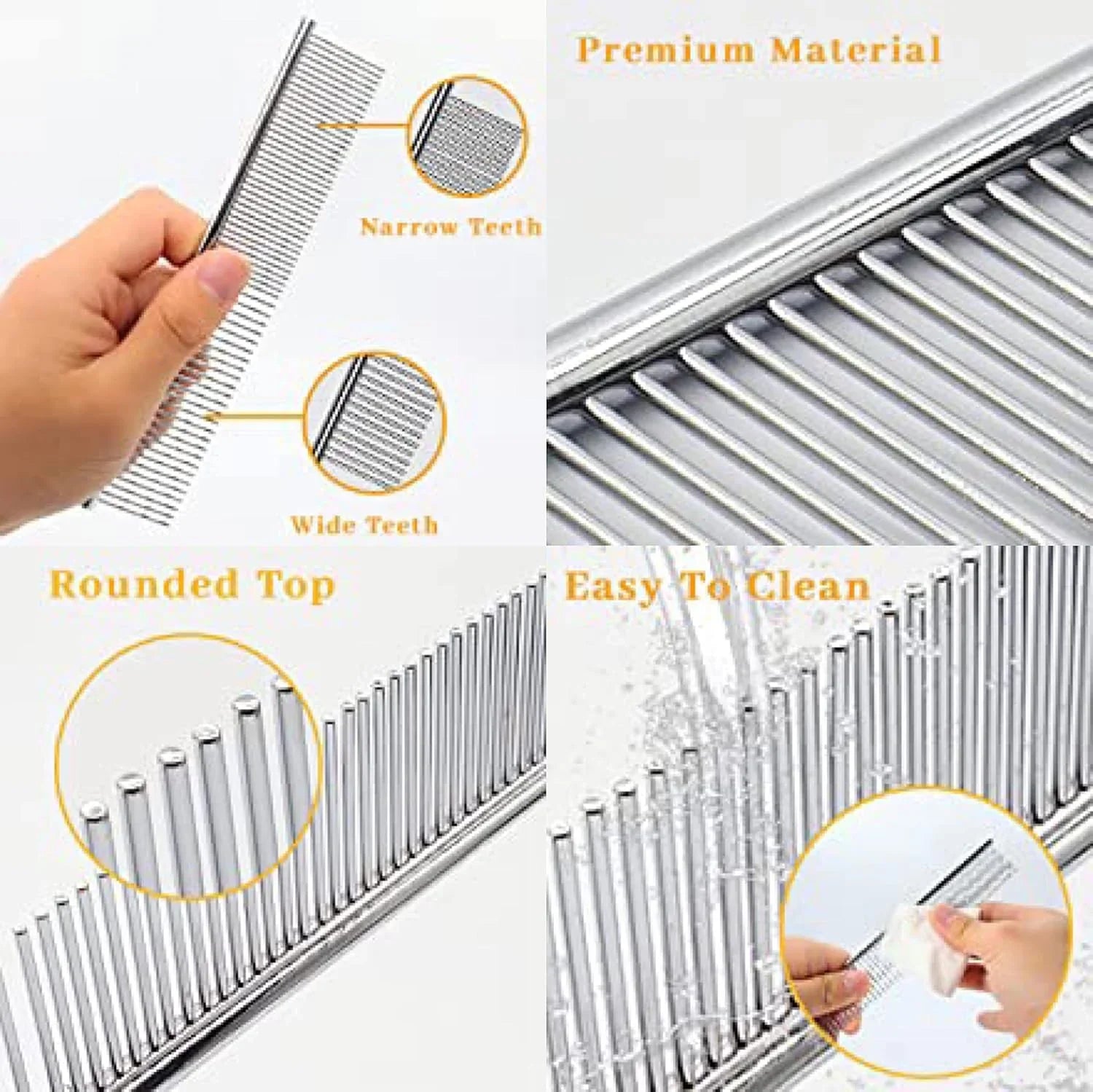 Narrow Teeth

Wide Teeth

Premium Material

Rounded Top

Easy To Clean