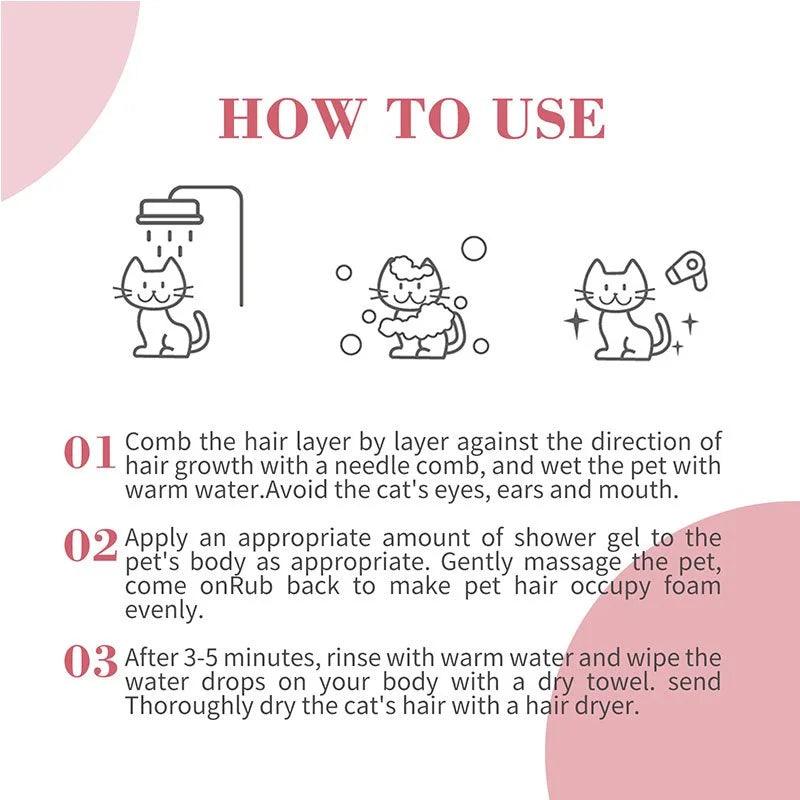 HOW TO USE

01 Comb the hair layer by layer against the direction of hair growth with a needle comb, and wet the pet with warm water.Avoid the cat's eyes, ears and mouth.

02 Apply an appropriate amount of shower gel to the pet's body as appropriate. Gently massage the pet, come onRub back to make pet hair occupy foam evenly.

03 After 3-5 minutes, rinse with warm water and wipe the water drops on your body with a dry towel. send Thoroughly dry the cat's hair with a hair dryer.