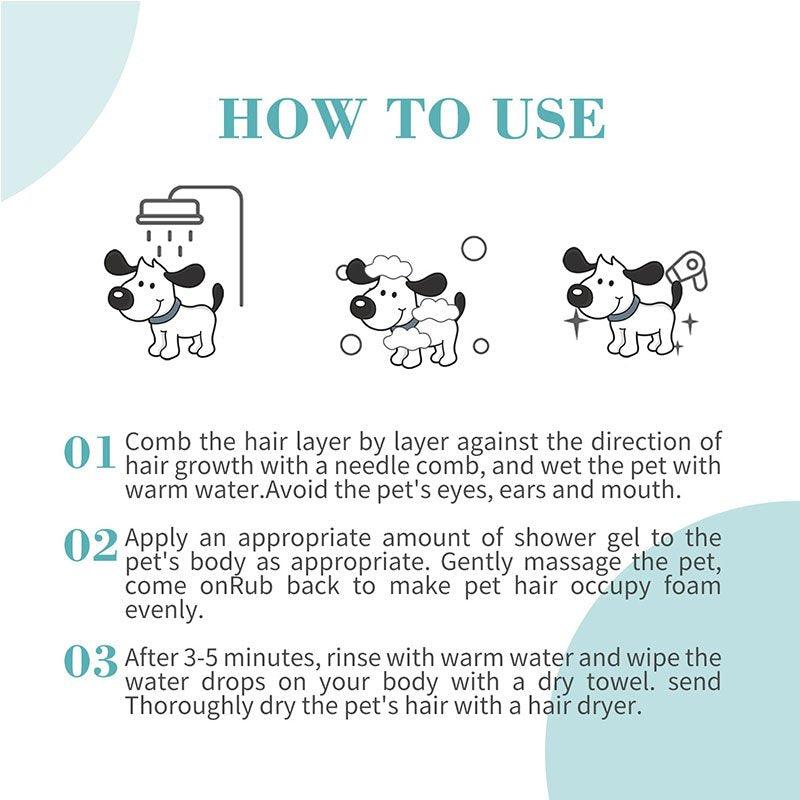 HOW TO USE

01 Comb the hair layer by layer against the direction of hair growth with a needle comb, and wet the pet with warm water.Avoid the pet's eyes, ears and mouth.

02 Apply an appropriate amount of shower gel to the pet's body as appropriate. Gently massage the pet, come onRub back to make pet hair occupy foam evenly.

03 After 3-5 minutes, rinse with warm water and wipe the water drops on your body with a dry towel. send Thoroughly dry the pet's hair with a hair dryer.